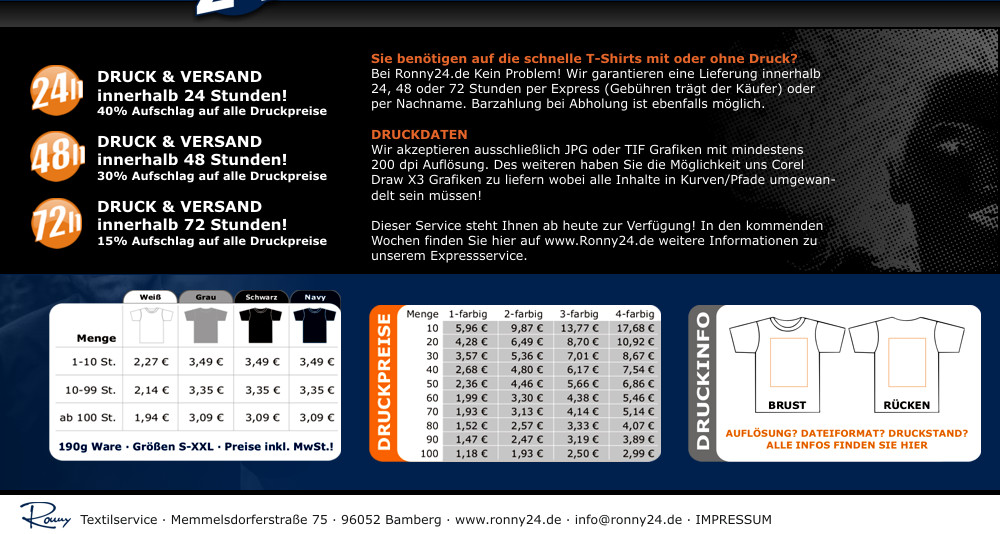 24h DRUCK & VERSAND innerhalb 24 Stunden!
40% Aufschlag auf alle Druckpreise

48h DRUCK & VERSAND innerhalb 48 Stunden!
30% Aufschlag auf alle Druckpreise

72h DRUCK & VERSAND innerhalb 72 Stunden!
15% Aufschlag auf alle Druckpreise

Sie benötigen auf die schnelle T-Shirts mit oder ohne Druck?
Bei Ronny24.de Kein Problem! Wir garantieren eine Lieferung innerhalb 24, 48 oder 72 Stunden per Express (Gebühren trägt der Käufer) oder per Nachname. Barzahlung bei Abholung ist ebenfalls möglich.

DRUCKDATEN
Wir akzeptieren ausschließlich JPG oder TIF Grafiken mit mindestens 200 dpi Auflösung. Des weiteren haben Sie die Möglichkeit uns Corel Draw X3 Grafiken zu liefern wobei alle Inhalte in Kurven/Pfade umgewandelt sein müssen!

Dieser Service steht Ihnen ab heute zur Verfügung! In den kommenden Wochen finden Sie hier auf www.Ronny24.de weitere Informationen zu unserem Expressservice.

| Menge | Weiß | Grau | Schwarz | Navy |
|---|---|---|---|---|
| 1-10 St. | 2,27 € | 3,49 € | 3,49 € | 3,49 € |
| 10-99 St. | 2,14 € | 3,35 € | 3,35 € | 3,35 € |
| ab 100 St. | 1,94 € | 3,09 € | 3,09 € | 3,09 € |

190g Ware · Größen S-XXL · Preise inkl. MwSt.!

DRUCKPREISE

| Menge | 1-farbig | 2-farbig | 3-farbig | 4-farbig |
|---|---|---|---|---|
| 10 | 5,96 € | 9,87 € | 13,77 € | 17,68 € |
| 20 | 4,28 € | 6,49 € | 8,70 € | 10,92 € |
| 30 | 3,57 € | 5,36 € | 7,01 € | 8,67 € |
| 40 | 2,68 € | 4,80 € | 6,17 € | 7,54 € |
| 50 | 2,36 € | 4,46 € | 5,66 € | 6,86 € |
| 60 | 1,99 € | 3,30 € | 4,38 € | 5,46 € |
| 70 | 1,93 € | 3,13 € | 4,14 € | 5,14 € |
| 80 | 1,52 € | 2,57 € | 3,33 € | 4,07 € |
| 90 | 1,47 € | 2,47 € | 3,19 € | 3,89 € |
| 100 | 1,18 € | 1,93 € | 2,50 € | 2,99 € |

DRUCKINFO
BRUST
RÜCKEN
AUFLÖSUNG? DATEIFORMAT? DRUCKSTAND?
ALLE INFOS FINDEN SIE HIER

Ronny Textilservice · Memmelsdorferstraße 75 · 96052 Bamberg · www.ronny24.de · info@ronny24.de · IMPRESSUM